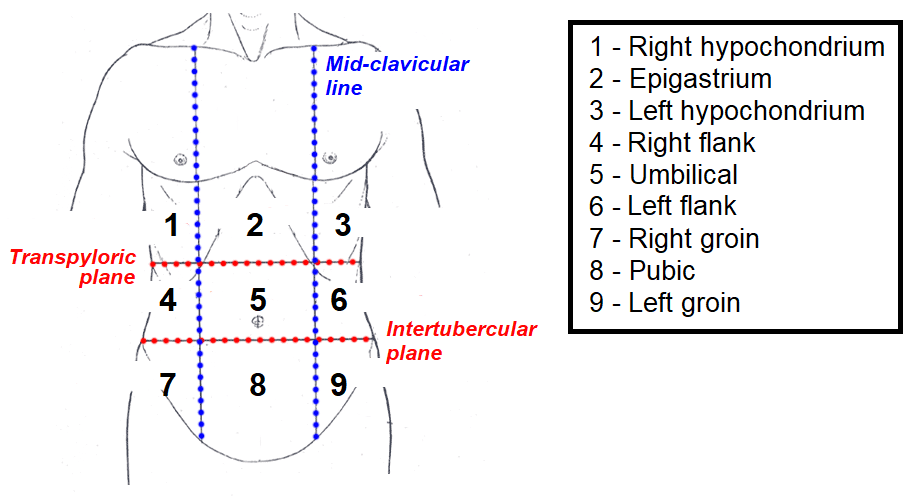 Mid-clavicular line

1
2
3

Transpyloric plane

4
5
6

Intertubercular plane

7
8
9

1 - Right hypochondrium
2 - Epigastrium
3 - Left hypochondrium
4 - Right flank
5 - Umbilical
6 - Left flank
7 - Right groin
8 - Pubic
9 - Left groin